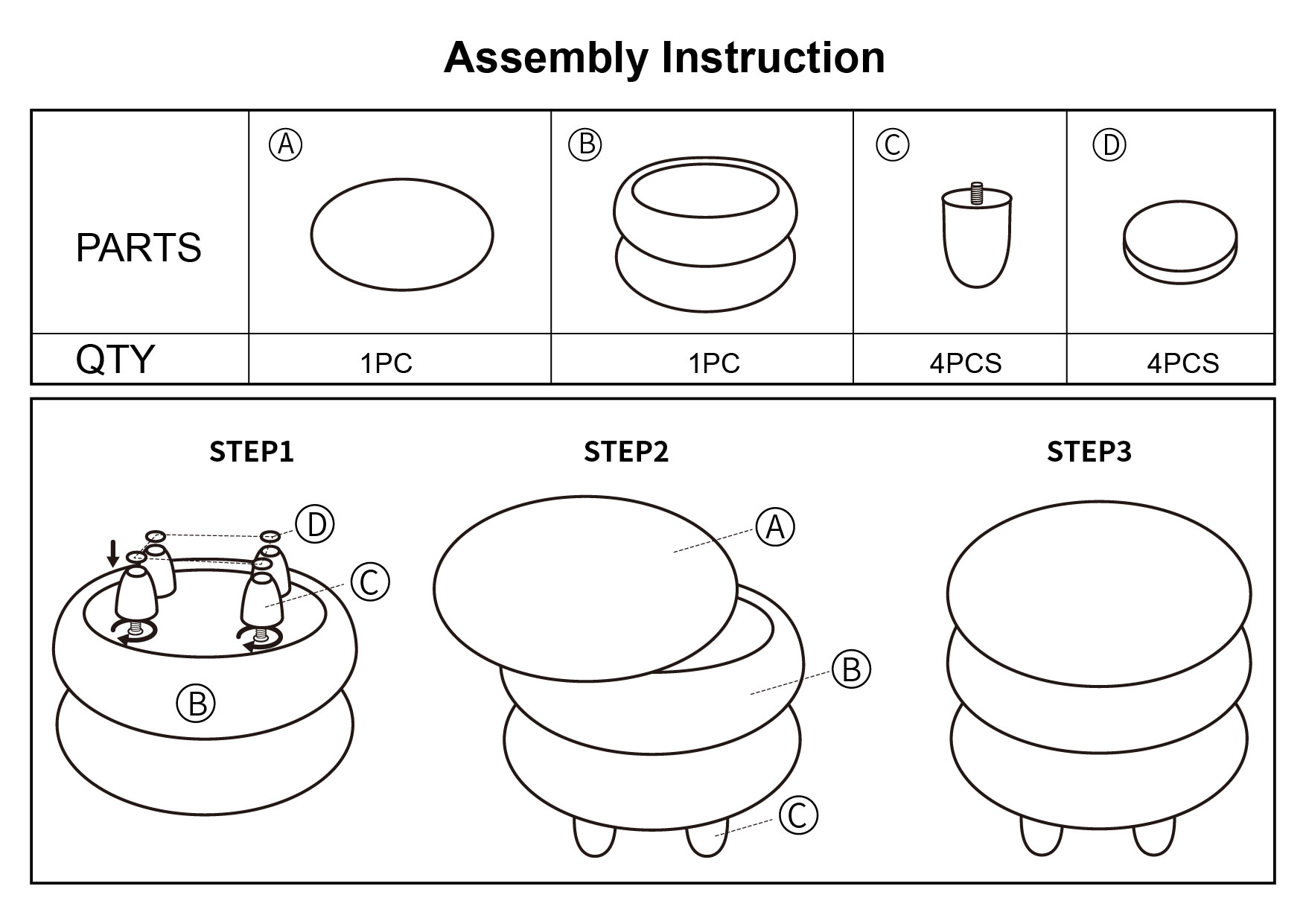 Assembly Instruction

| PARTS | Ⓐ | Ⓑ | Ⓒ | Ⓓ |
|---|---|---|---|---|
| QTY | 1PC | 1PC | 4PCS | 4PCS |

STEP1

Ⓓ
Ⓒ
Ⓑ

STEP2

Ⓐ
Ⓑ
Ⓒ

STEP3