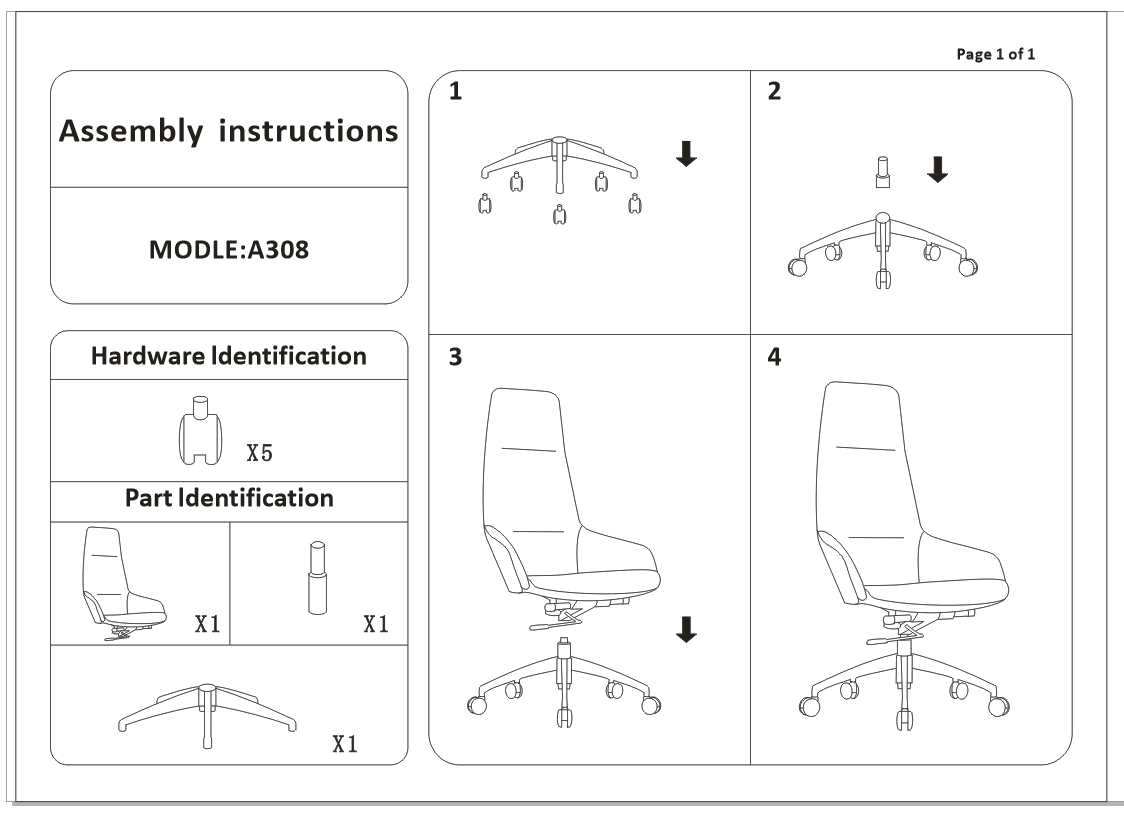 Page 1 of 1

Assembly instructions

MODLE:A308

Hardware Identification

X5

Part Identification

X1

X1

X1

1

2

3

4